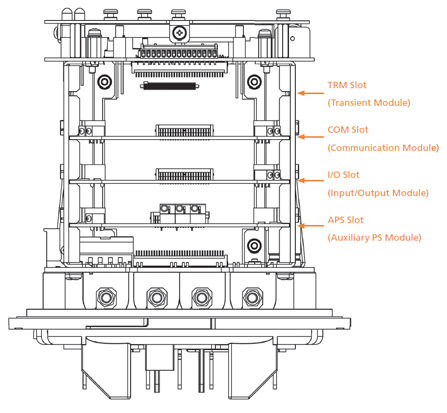 TRM Slot
(Transient Module)

COM Slot
(Communication Module)

I/O Slot
(Input/Output Module)

APS Slot
(Auxiliary PS Module)